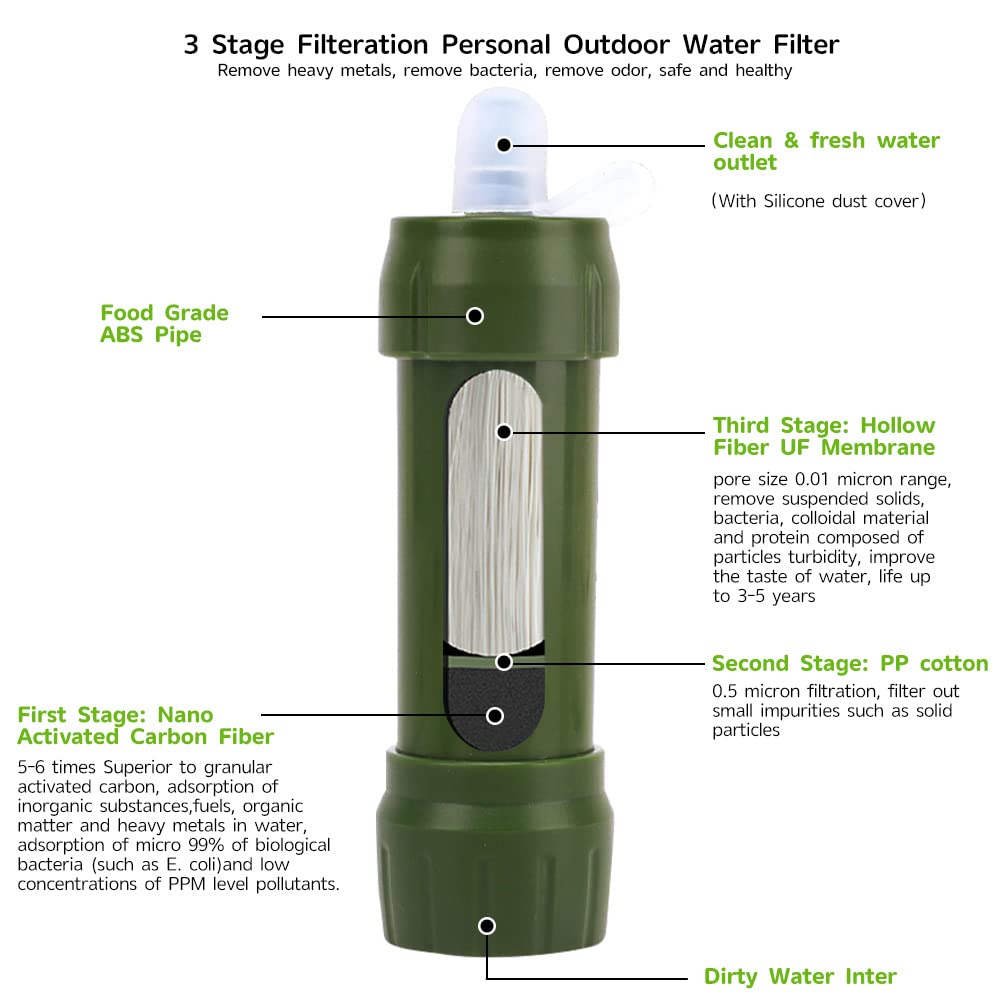 3 Stage Filteration Personal Outdoor Water Filter
Remove heavy metals, remove bacteria, remove odor, safe and healthy

Clean & fresh water outlet

(With Silicone dust cover)

Food Grade ABS Pipe

Third Stage: Hollow Fiber UF Membrane

pore size 0.01 micron range, remove suspended solids, bacteria, colloidal material and protein composed of particles turbidity, improve the taste of water, life up to 3-5 years

Second Stage: PP cotton

0.5 micron filtration, filter out small impurities such as solid particles

First Stage: Nano Activated Carbon Fiber

5-6 times Superior to granular activated carbon, adsorption of inorganic substances,fuels, organic matter and heavy metals in water, adsorption of micro 99% of biological bacteria (such as E. coli)and low concentrations of PPM level pollutants.

Dirty Water Inter