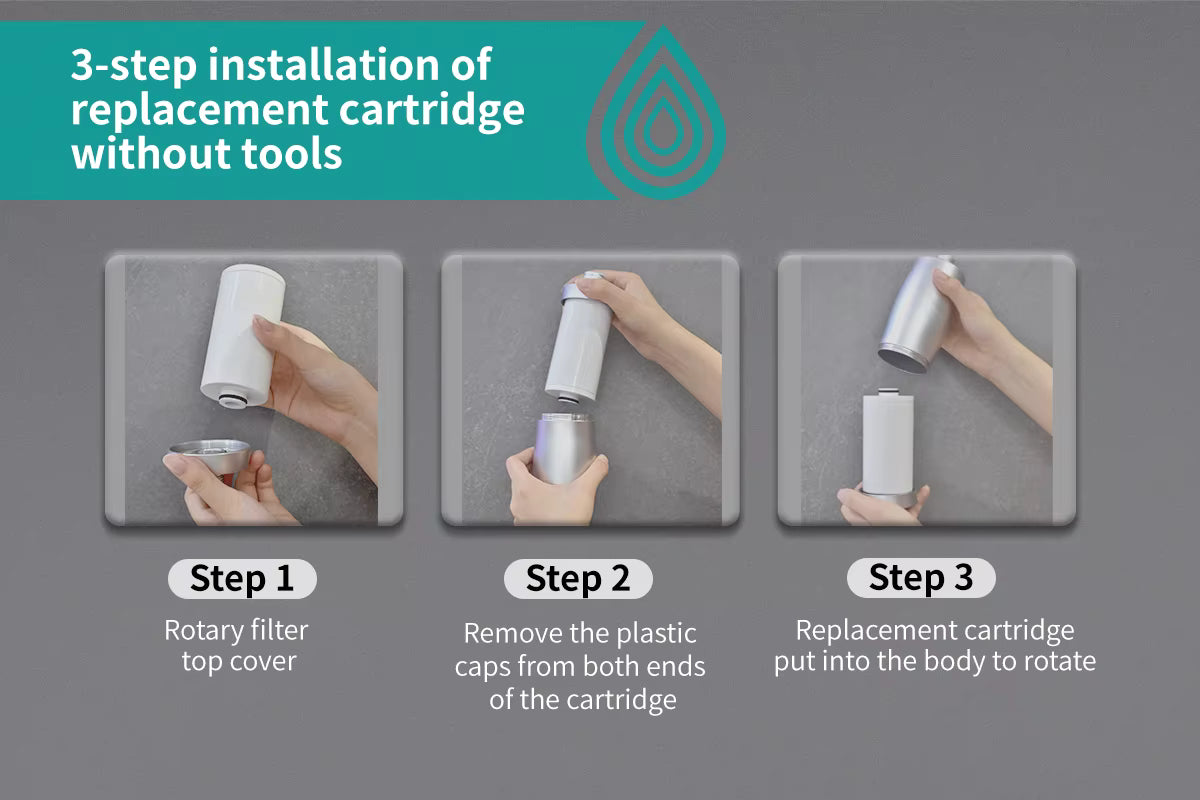 3-step installation of replacement cartridge without tools

Step 1
Rotary filter top cover

Step 2
Remove the plastic caps from both ends of the cartridge

Step 3
Replacement cartridge put into the body to rotate